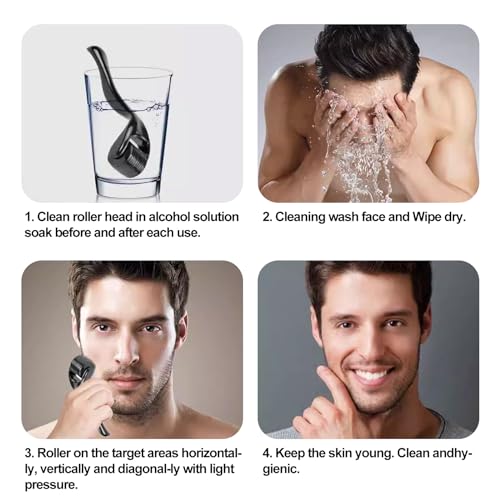 1. Clean roller head in alcohol solution soak before and after each use.

2. Cleaning wash face and Wipe dry.

3. Roller on the target areas horizontally, vertically and diagonal-ly with light pressure.

4. Keep the skin young. Clean andhygienic.