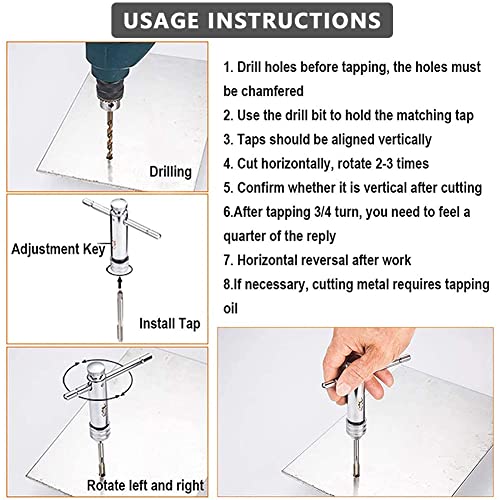 USAGE INSTRUCTIONS

Drilling

Adjustment Key

Install Tap

Rotate left and right

1. Drill holes before tapping, the holes must be chamfered
2. Use the drill bit to hold the matching tap
3. Taps should be aligned vertically
4. Cut horizontally, rotate 2-3 times
5. Confirm whether it is vertical after cutting
6.After tapping 3/4 turn, you need to feel a quarter of the reply
7. Horizontal reversal after work
8.If necessary, cutting metal requires tapping oil