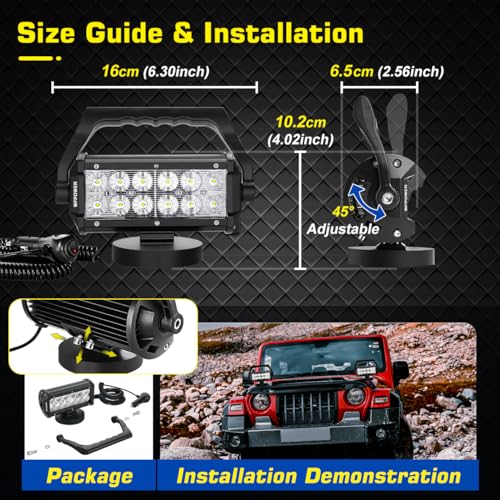 Size Guide & Installation

16cm (6.30inch)

6.5cm (2.56inch)

10.2cm (4.02inch)

45°
Adjustable

Package

Installation Demonstration