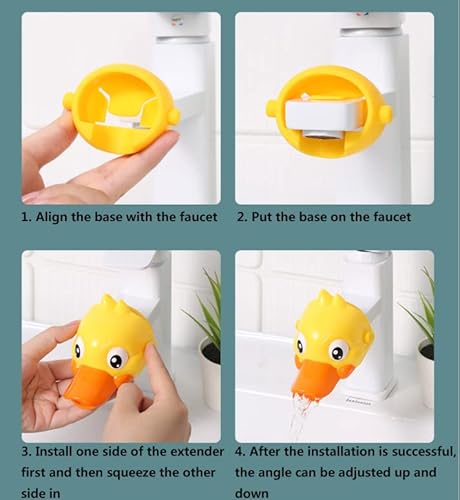 1. Align the base with the faucet

2. Put the base on the faucet

3. Install one side of the extender first and then squeeze the other side in

4. After the installation is successful, the angle can be adjusted up and down