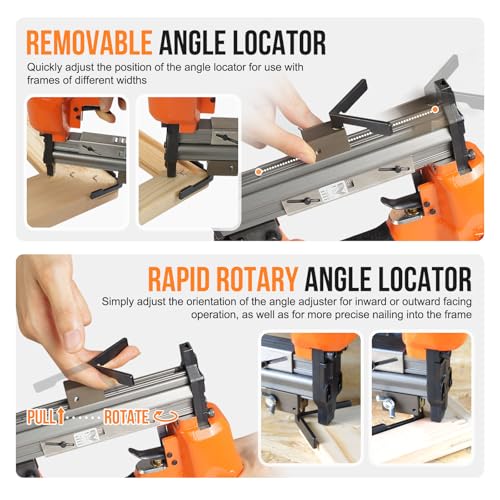 REMOVABLE ANGLE LOCATOR

Quickly adjust the position of the angle locator for use with frames of different widths

RAPID ROTARY ANGLE LOCATOR

Simply adjust the orientation of the angle adjuster for inward or outward facing operation, as well as for more precise nailing into the frame

PULL ROTATE