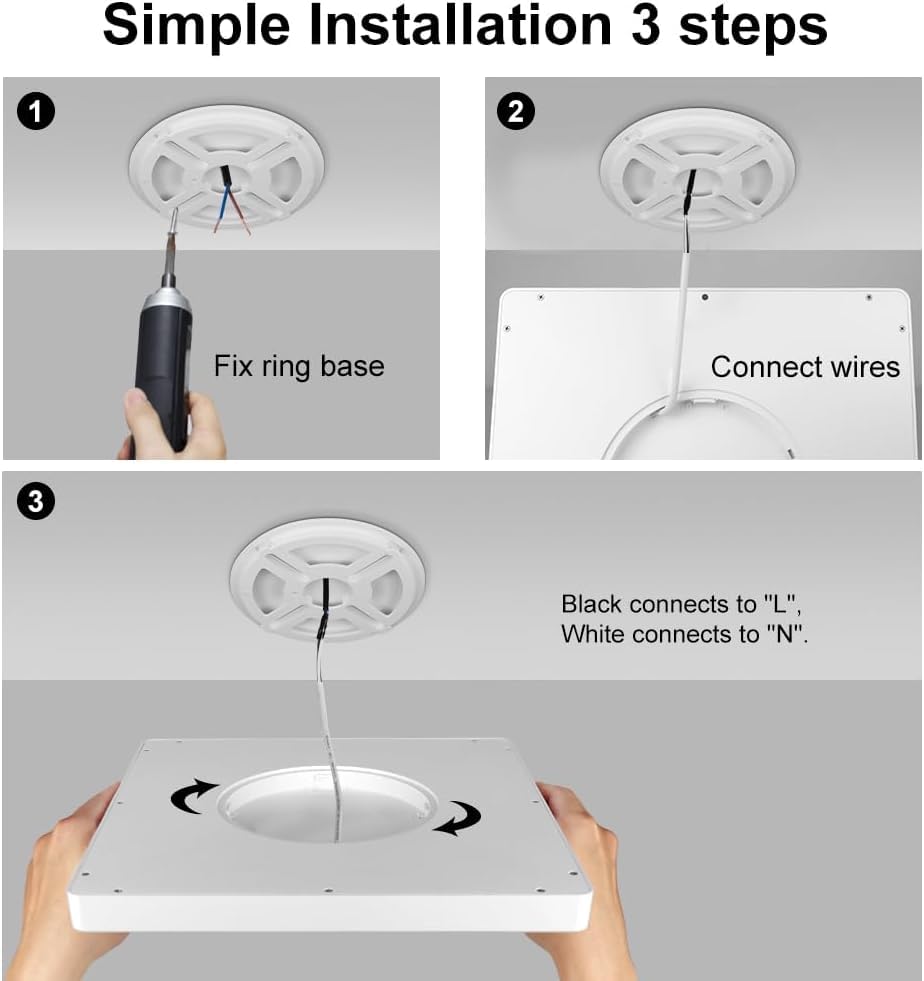 Simple Installation 3 steps

1

Fix ring base

2

Connect wires

3

Black connects to "L", White connects to "N".