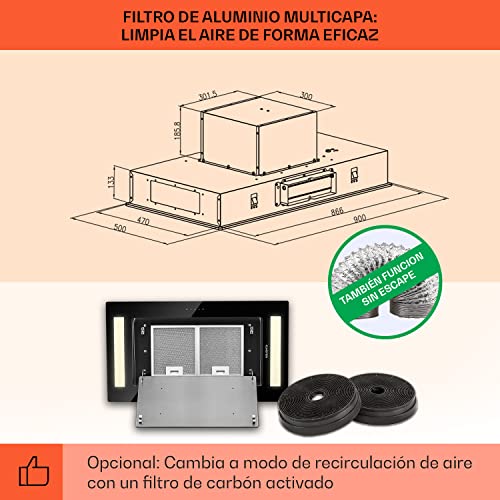 FILTRO DE ALUMINIO MULTICAPA:
LIMPIA EL AIRE DE FORMA EFICAZ

301.5
300
185.8
133
470
500
866
900

TAMBIÉN FUNCION SIN ESCAPE

Opcional: Cambia a modo de recirculación de aire con un filtro de carbón activado