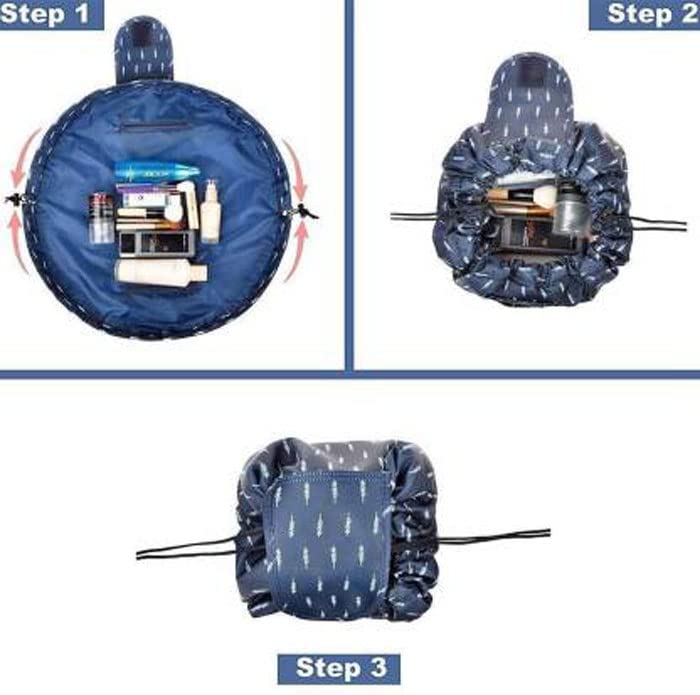 Step 1

Step 2

Step 3