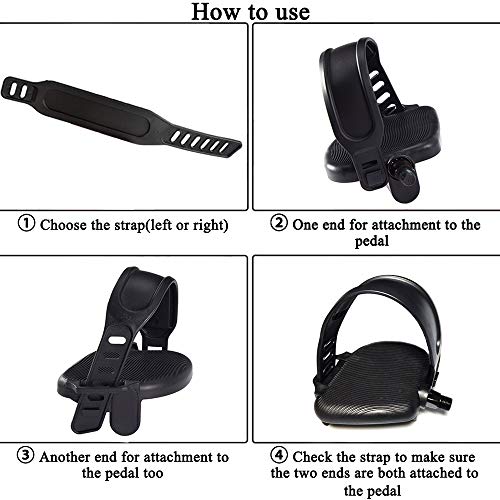 How to use

① Choose the strap(left or right)

② One end for attachment to the pedal

③ Another end for attachment to the pedal too

④ Check the strap to make sure the two ends are both attached to the pedal