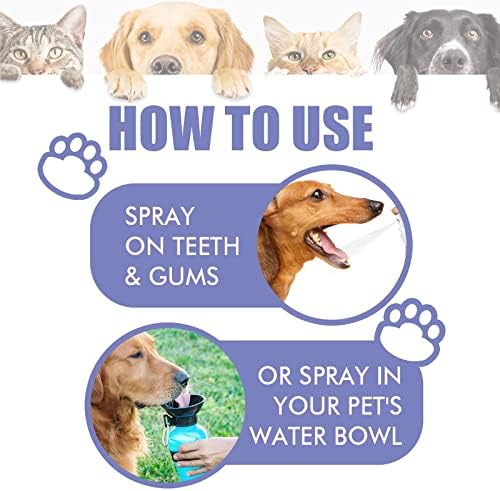 HOW TO USE

SPRAY ON TEETH & GUMS

OR SPRAY IN YOUR PET'S WATER BOWL