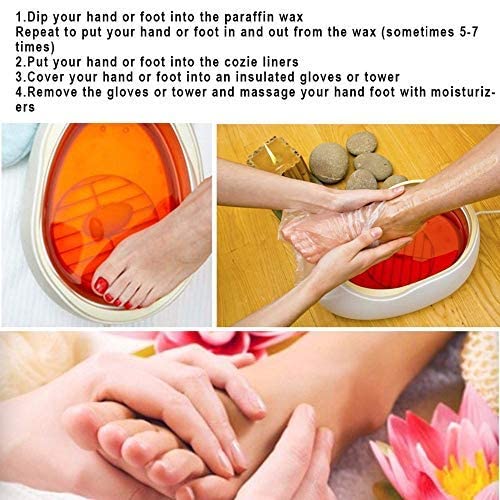 1.Dip your hand or foot into the paraffin wax
Repeat to put your hand or foot in and out from the wax (sometimes 5-7 times)
2.Put your hand or foot into the cozie liners
3.Cover your hand or foot into an insulated gloves or tower
4.Remove the gloves or tower and massage your hand foot with moisturizers