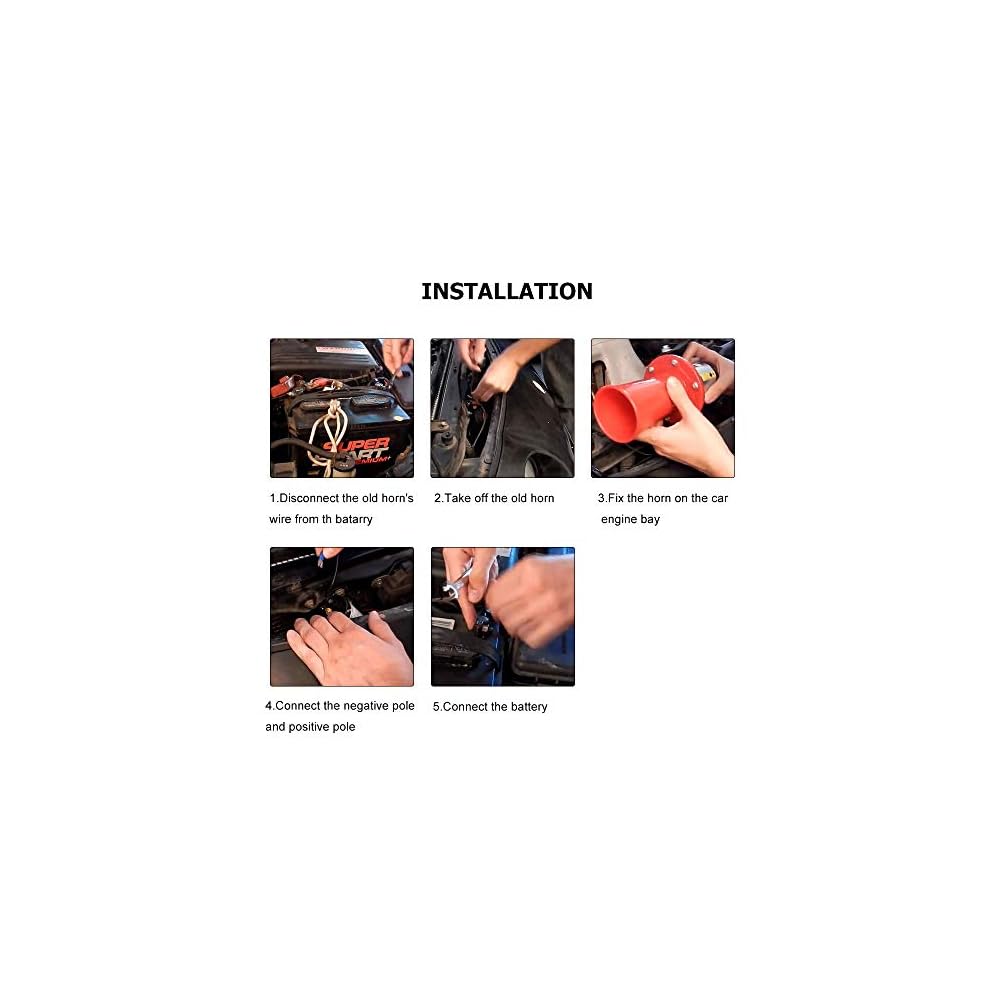 INSTALLATION

SUPER START PREMIUM

1.Disconnect the old horn's wire from th batarry

2.Take off the old horn

3.Fix the horn on the car engine bay

4.Connect the negative pole and positive pole

5.Connect the battery