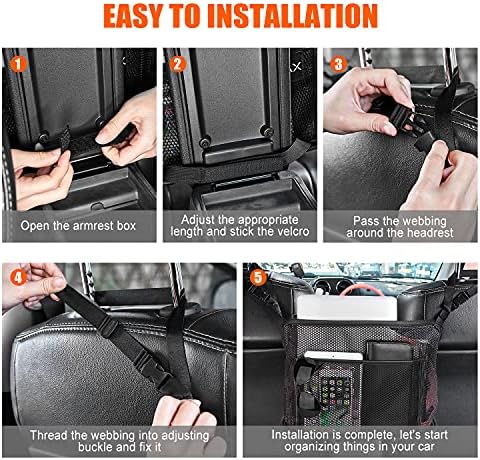 EASY TO INSTALLATION

1
Open the armrest box

2
Adjust the appropriate length and stick the velcro

3
Pass the webbing around the headrest

4
Thread the webbing into adjusting buckle and fix it

5
Installation is complete, let's start organizing things in your car