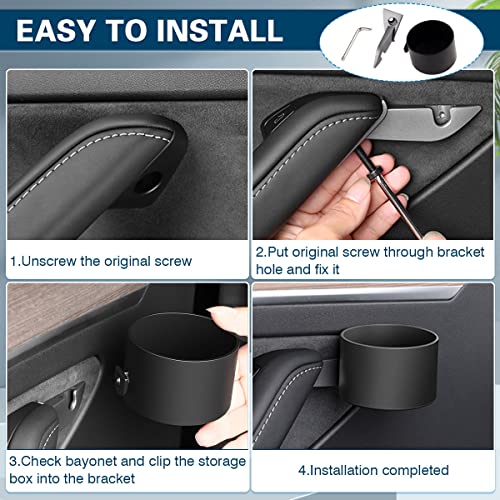 EASY TO INSTALL

1.Unscrew the original screw

2.Put original screw through bracket hole and fix it

3.Check bayonet and clip the storage box into the bracket

4.Installation completed