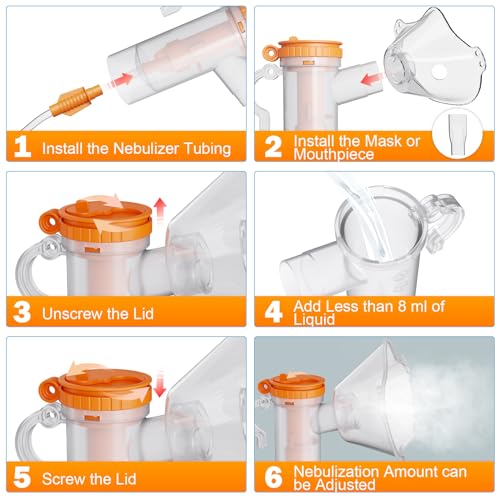 1 Install the Nebulizer Tubing

2 Install the Mask or Mouthpiece

3 Unscrew the Lid

4 Add Less than 8 ml of Liquid

5 Screw the Lid

6 Nebulization Amount can be Adjusted