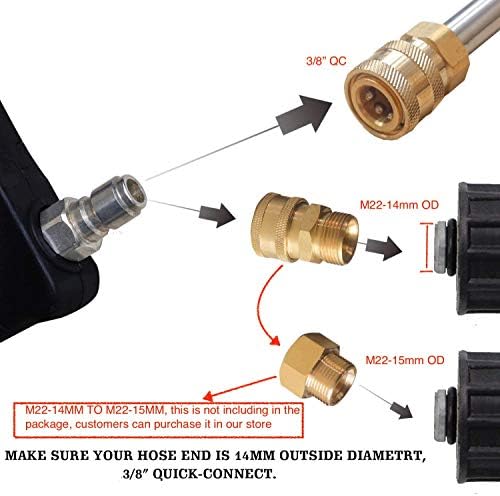 3/8" QC

M22-14mm OD

M22-15mm OD

M22-14MM TO M22-15MM, this is not including in the package, customers can purchase it in our store

MAKE SURE YOUR HOSE END IS 14MM OUTSIDE DIAMETRT, 3/8" QUICK-CONNECT.