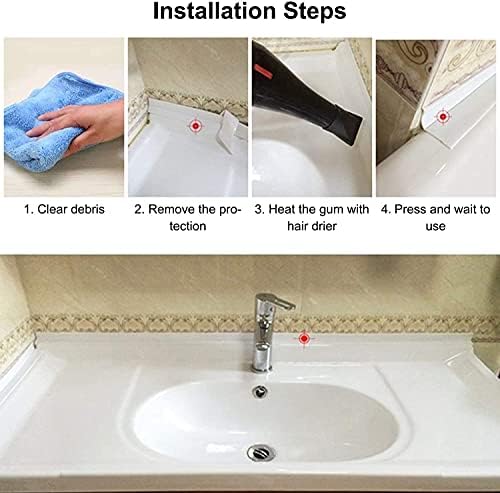 Installation Steps

1. Clear debris

2. Remove the protection

3. Heat the gum with hair drier

4. Press and wait to use