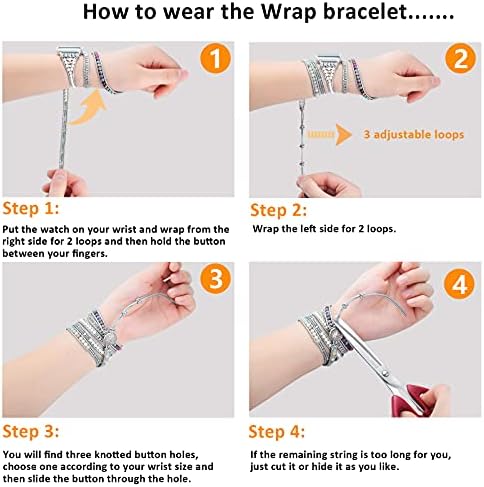 How to wear the Wrap bracelet.......

1

Step 1:
Put the watch on your wrist and wrap from the right side for 2 loops and then hold the button between your fingers.

2

3 adjustable loops

Step 2:
Wrap the left side for 2 loops.

3

Step 3:
You will find three knotted button holes, choose one according to your wrist size and then slide the button through the hole.

4

Step 4:
If the remaining string is too long for you, just cut it or hide it as you like.