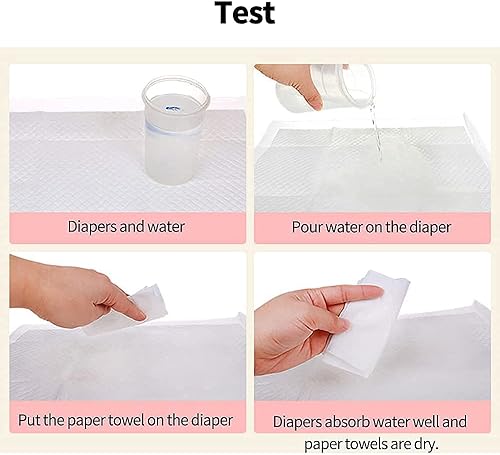 Test

Diapers and water

Pour water on the diaper

Put the paper towel on the diaper

Diapers absorb water well and paper towels are dry.