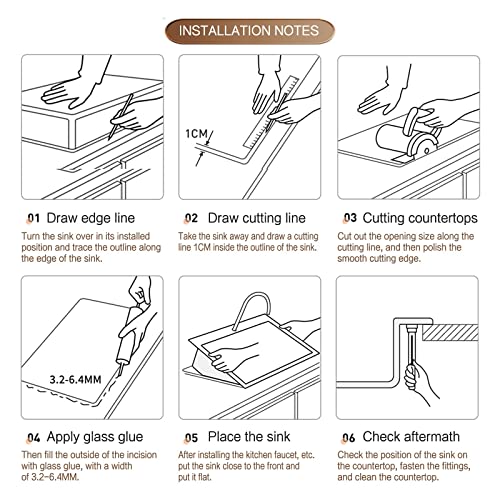 INSTALLATION NOTES

1CM

01 Draw edge line
Turn the sink over in its installed position and trace the outline along the edge of the sink.

02 Draw cutting line
Take the sink away and draw a cutting line 1CM inside the outline of the sink.

03 Cutting countertops
Cut out the opening size along the cutting line, and then polish the smooth cutting edge.

3.2-6.4MM

04 Apply glass glue
Then fill the outside of the incision with glass glue, with a width of 3.2-6.4MM.

05 Place the sink
After installing the kitchen faucet, etc. put the sink close to the front and put it flat.

06 Check aftermath
Check the position of the sink on the countertop, fasten the fittings, and clean the countertop.