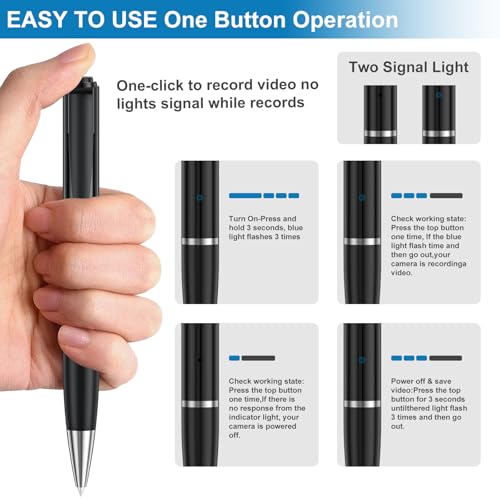 EASY TO USE One Button Operation

One-click to record video no lights signal while records

Two Signal Light

Turn On-Press and hold 3 seconds, blue light flashes 3 times

Check working state: Press the top button one time, If the blue light flash time and then go out,your camera is recordinga video.

Check working state: Press the top button one time,If there is no response from the indicator light, your camera is powered off.

Power off & save video:Press the top button for 3 seconds untilthered light flash 3 times and then go out.