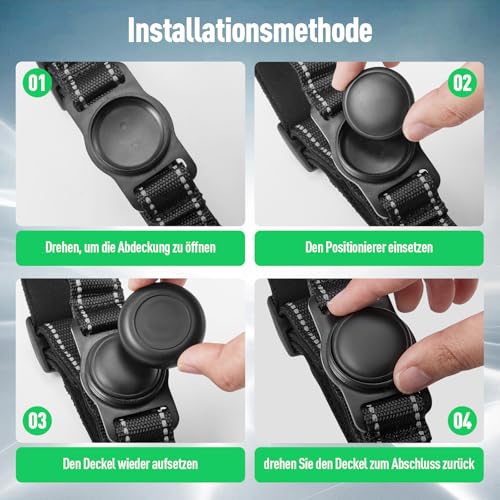 Installationsmethode

01

Drehen, um die Abdeckung zu öffnen

02

Den Positionierer einsetzen

03

Den Deckel wieder aufsetzen

04

drehen Sie den Deckel zum Abschluss zurück