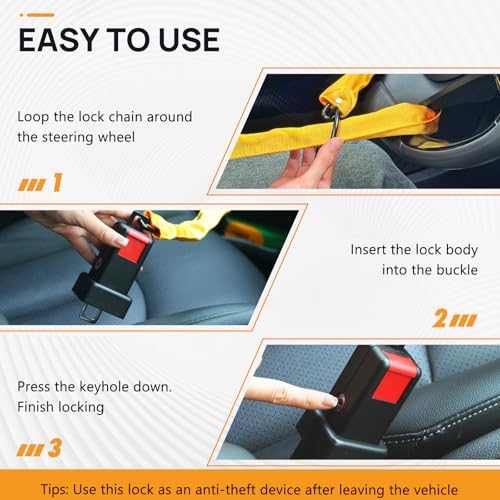 EASY TO USE

Loop the lock chain around the steering wheel

1

Insert the lock body into the buckle

2

Press the keyhole down. Finish locking

3

Tips: Use this lock as an anti-theft device after leaving the vehicle