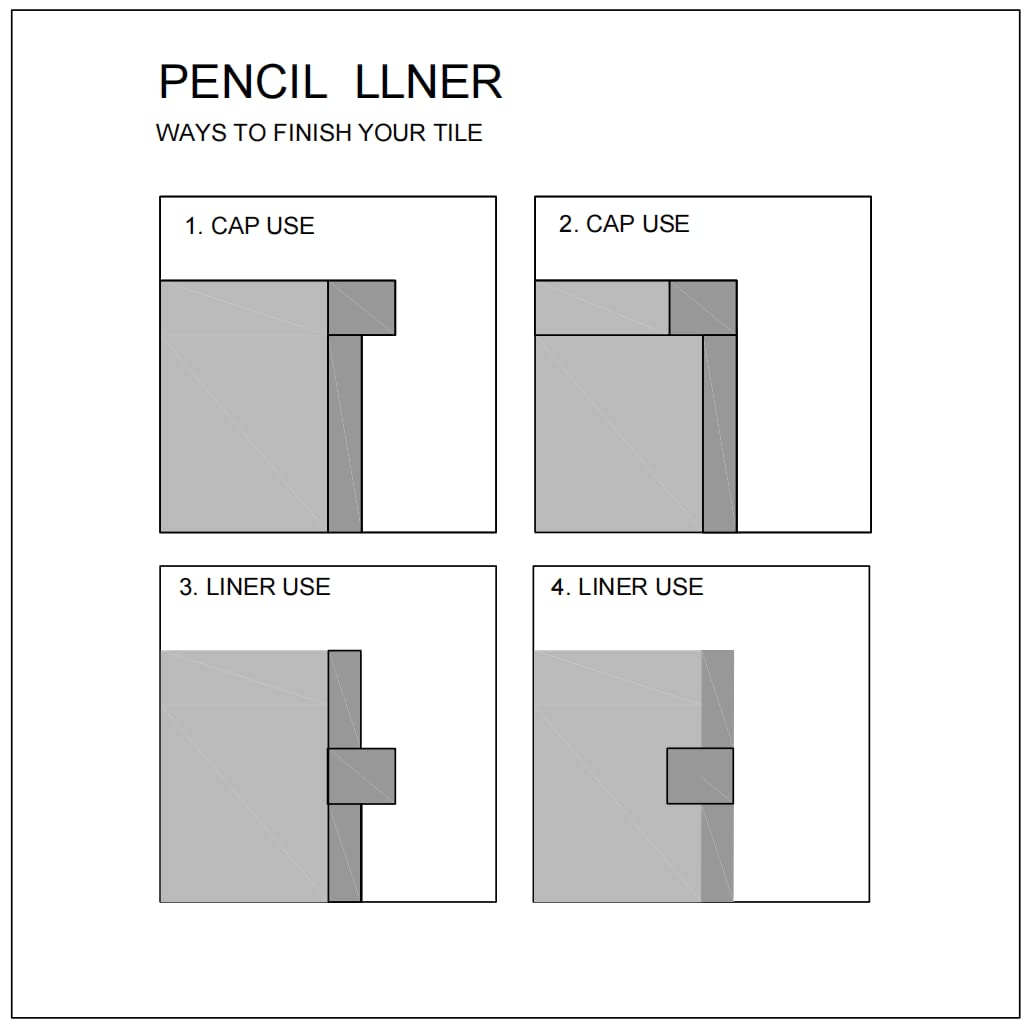 PENCIL LLNER

WAYS TO FINISH YOUR TILE

1. CAP USE

2. CAP USE

3. LINER USE

4. LINER USE