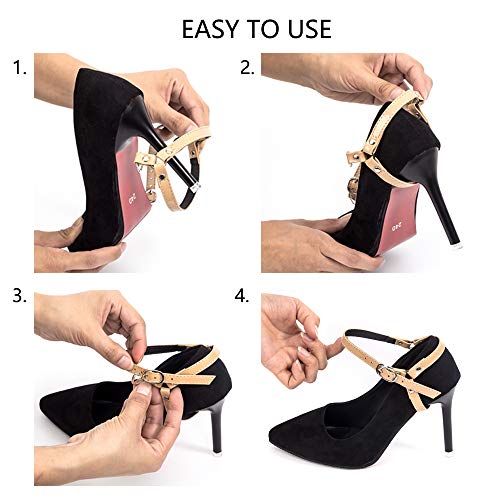 EASY TO USE

1.

240

2.

240

3.

4.