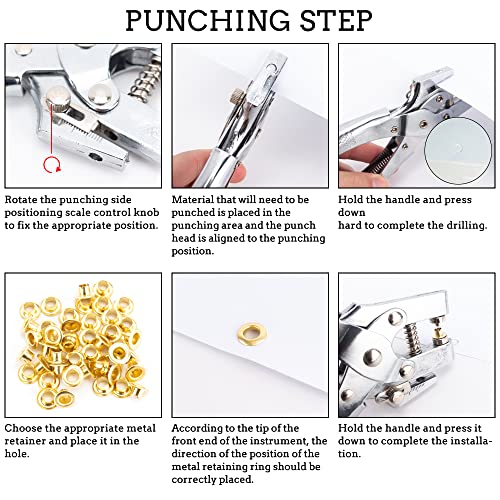 PUNCHING STEP

Rotate the punching side positioning scale control knob to fix the appropriate position.

Material that will need to be punched is placed in the punching area and the punch head is aligned to the punching position.

Hold the handle and press down
hard to complete the drilling.

Choose the appropriate metal retainer and place it in the hole.

According to the tip of the front end of the instrument, the direction of the position of the metal retaining ring should be correctly placed.

Hold the handle and press it down to complete the installation.