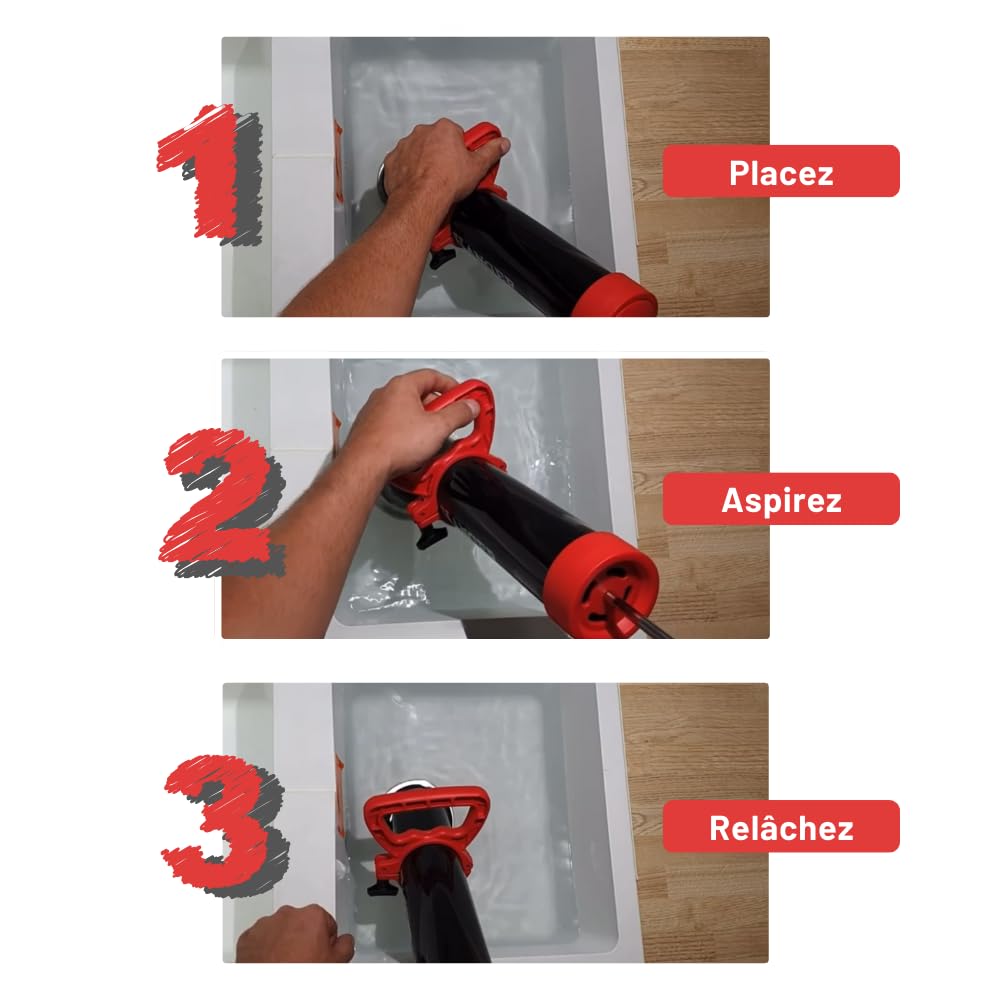 1
Placez

2
Aspirez

3
Relâchez