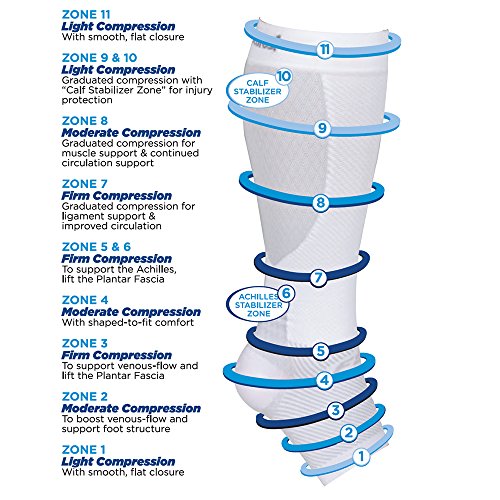 ZONE 11
Light Compression
With smooth, flat closure

ZONE 9 & 10
Light Compression
Graduated compression with "Calf Stabilizer Zone" for injury protection

ZONE 8
Moderate Compression
Graduated compression for muscle support & continued circulation support

ZONE 7
Firm Compression
Graduated compression for ligament support & improved circulation

ZONE 5 & 6
Firm Compression
To support the Achilles, lift the Plantar Fascia

ZONE 4
Moderate Compression
With shaped-to-fit comfort

ZONE 3
Firm Compression
To support venous-flow and lift the Plantar Fascia

ZONE 2
Moderate Compression
To boost venous-flow and support foot structure

ZONE 1
Light Compression
With smooth, flat closure

11
10
CALF STABILIZER ZONE
9
8
7
6
ACHILLES STABILIZER ZONE
5
4
3
2
1