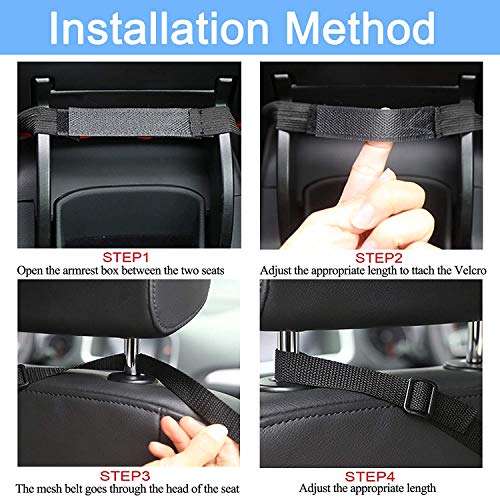 Installation Method

STEP1
Open the armrest box between the two seats

STEP2
Adjust the appropriate length to ttach the Velcro

STEP3
The mesh belt goes through the head of the seat

STEP4
Adjust the appropriate length