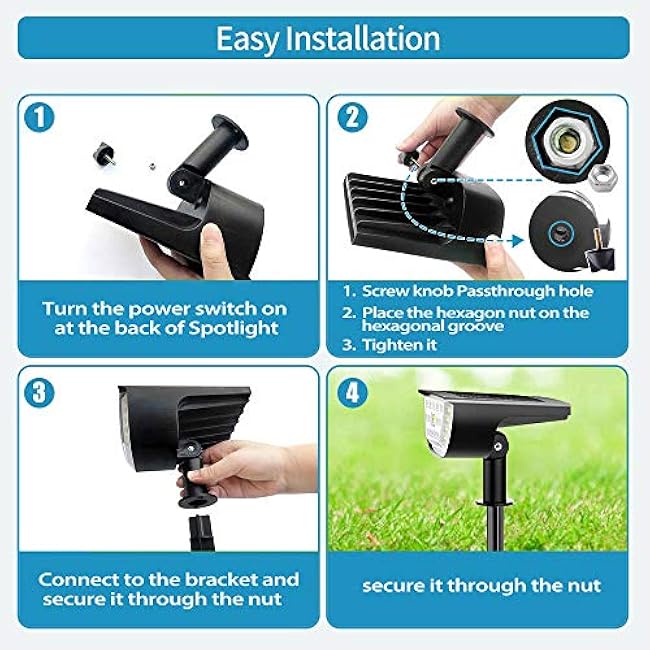 Easy Installation

1

Turn the power switch on at the back of Spotlight

2

1. Screw knob Passthrough hole
2. Place the hexagon nut on the hexagonal groove
3. Tighten it

3

Connect to the bracket and secure it through the nut

4

secure it through the nut