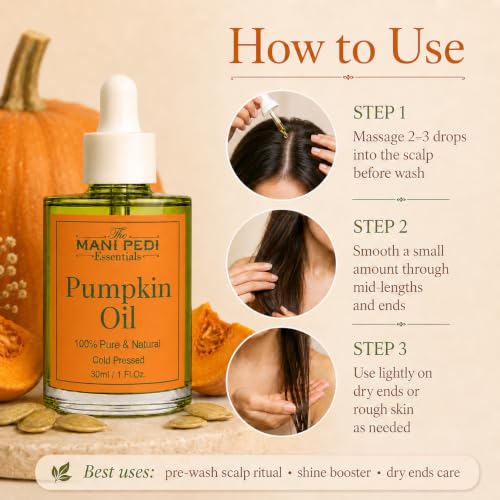 How to Use

The
MANI PEDI
Essentials

Pumpkin Oil

100% Pure & Natural
Cold Pressed
30ml / 1 Fl.Oz.

STEP 1
Massage 2–3 drops into the scalp before wash

STEP 2
Smooth a small amount through mid-lengths and ends

STEP 3
Use lightly on dry ends or rough skin as needed

Best uses: pre-wash scalp ritual • shine booster • dry ends care