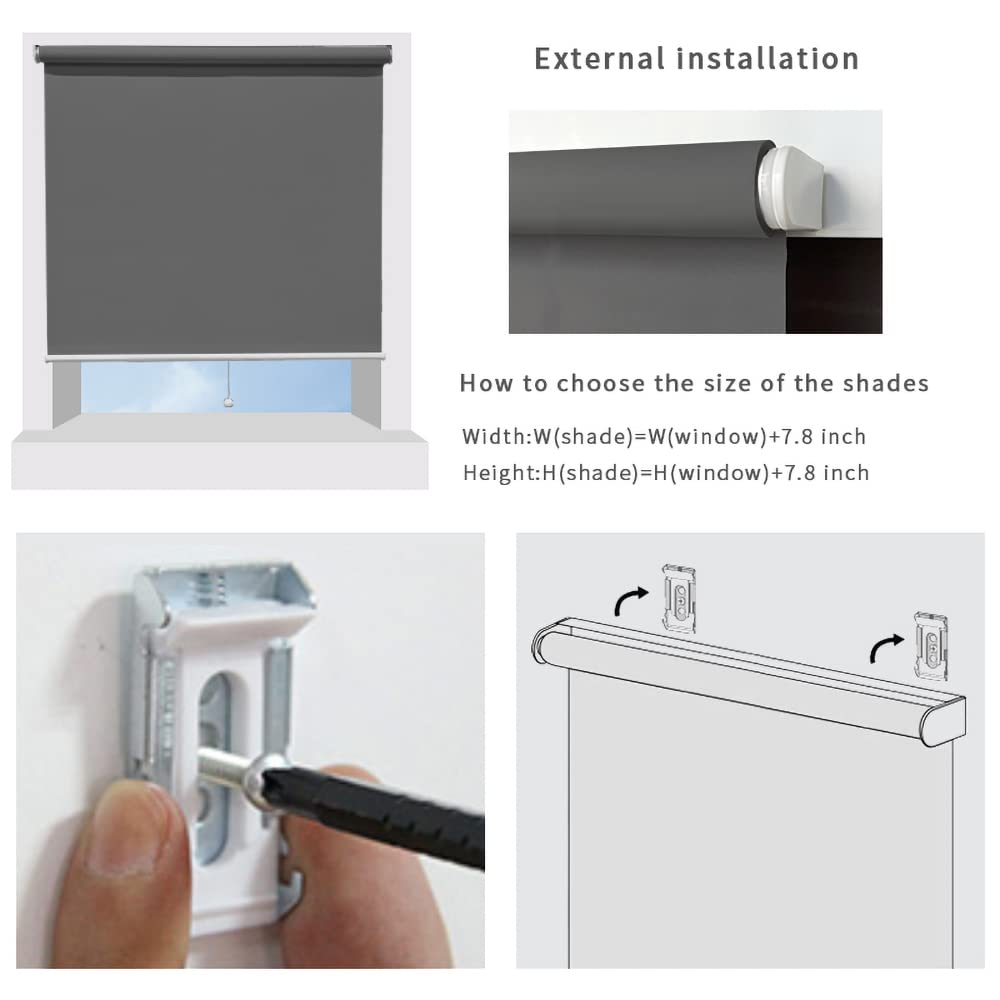 External installation

How to choose the size of the shades

Width:W(shade)=W(window)+7.8 inch
Height:H(shade)=H(window)+7.8 inch