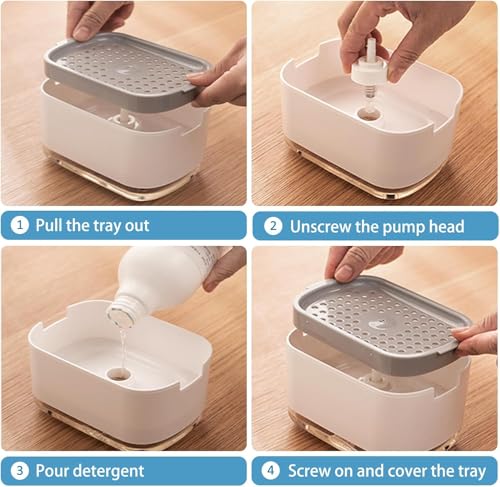 1 Pull the tray out

2 Unscrew the pump head

3 Pour detergent

4 Screw on and cover the tray