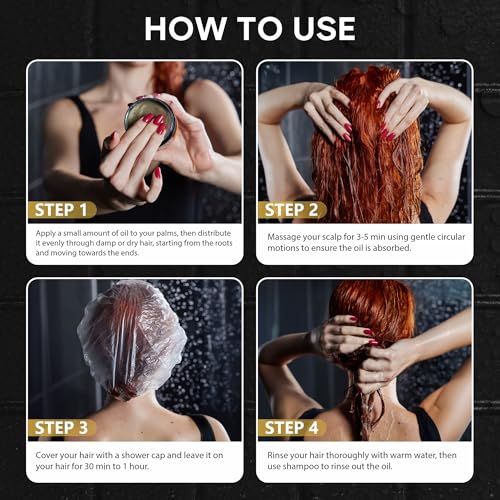 HOW TO USE

STEP 1

Apply a small amount of oil to your palms, then distribute it evenly through damp or dry hair, starting from the roots and moving towards the ends.

STEP 2

Massage your scalp for 3-5 min using gentle circular motions to ensure the oil is absorbed.

STEP 3

Cover your hair with a shower cap and leave it on your hair for 30 min to 1 hour.

STEP 4

Rinse your hair thoroughly with warm water, then use shampoo to rinse out the oil.