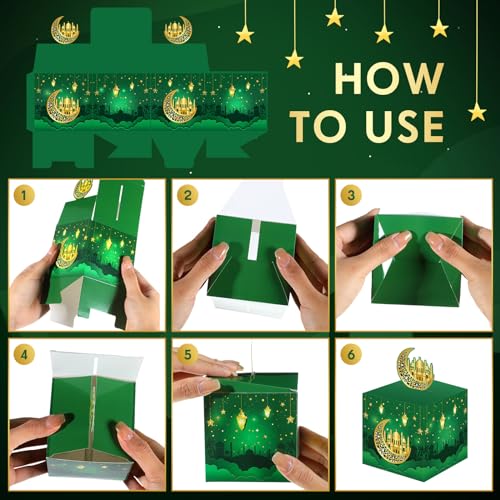 HOW TO USE

1

2

3

4

5

6