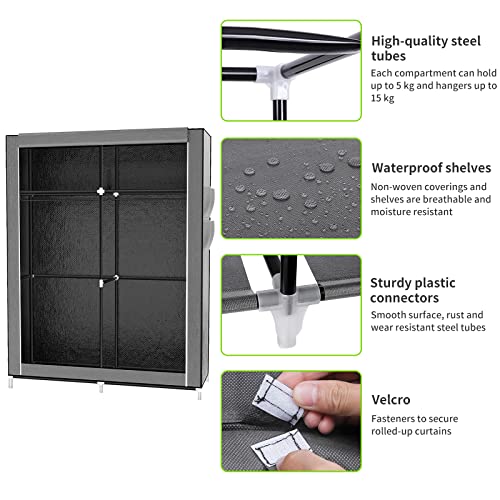 High-quality steel tubes
Each compartment can hold up to 5 kg and hangers up to 15 kg

Waterproof shelves
Non-woven coverings and shelves are breathable and moisture resistant

Sturdy plastic connectors
Smooth surface, rust and wear resistant steel tubes

Velcro
Fasteners to secure rolled-up curtains