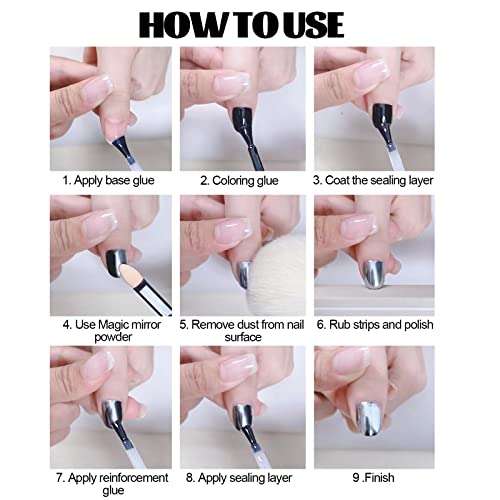 HOW TO USE

1. Apply base glue

2. Coloring glue

3. Coat the sealing layer

4. Use Magic mirror powder

5. Remove dust from nail surface

6. Rub strips and polish

7. Apply reinforcement glue

8. Apply sealing layer

9 .Finish