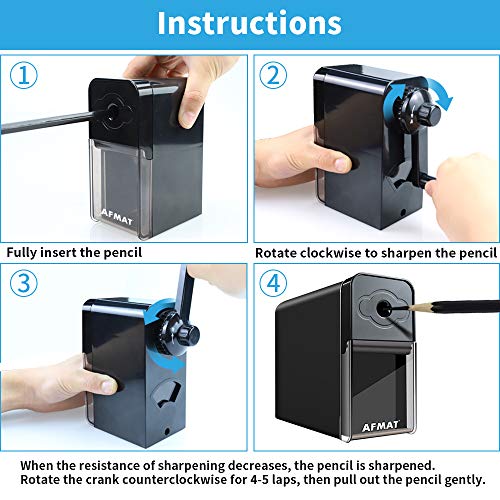 Instructions

①

AFMAT

Fully insert the pencil

②

Rotate clockwise to sharpen the pencil

③

④

AFMAT

When the resistance of sharpening decreases, the pencil is sharpened.
Rotate the crank counterclockwise for 4-5 laps, then pull out the pencil gently.