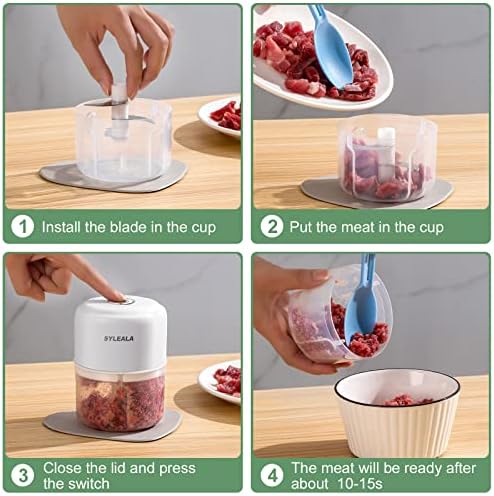 1 Install the blade in the cup

2 Put the meat in the cup

SYLEALA

3 Close the lid and press the switch

4 The meat will be ready after about 10-15s