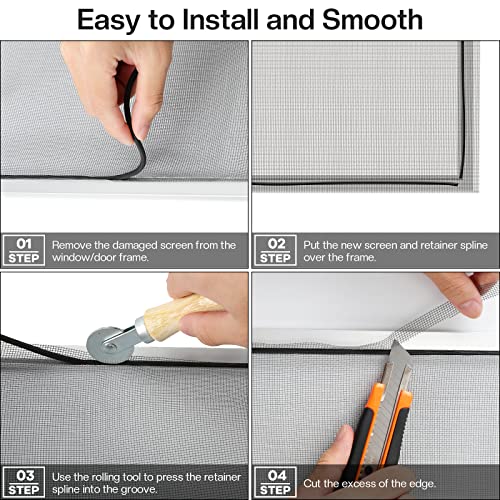 Easy to Install and Smooth

01 STEP Remove the damaged screen from the window/door frame.

02 STEP Put the new screen and retainer spline over the frame.

03 STEP Use the rolling tool to press the retainer spline into the groove.

04 STEP Cut the excess of the edge.