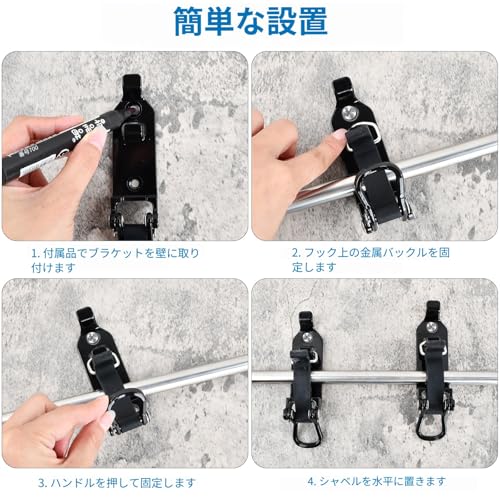 簡単な設置

1. 付属品でブラケットを壁に取り付けます

2. フック上の金属バックルを固定します

3. ハンドルを押して固定します

4. シャベルを水平に置きます