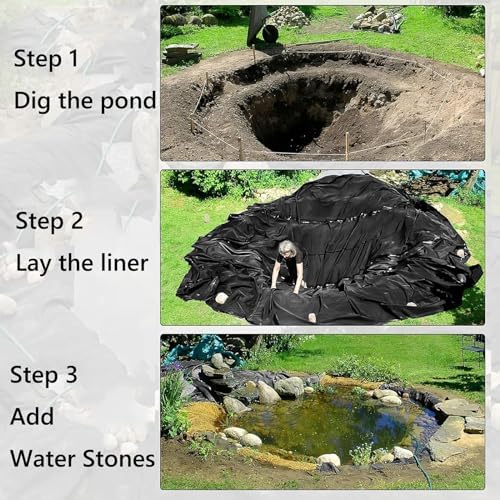 Step 1
Dig the pond

Step 2
Lay the liner

Step 3
Add
Water Stones