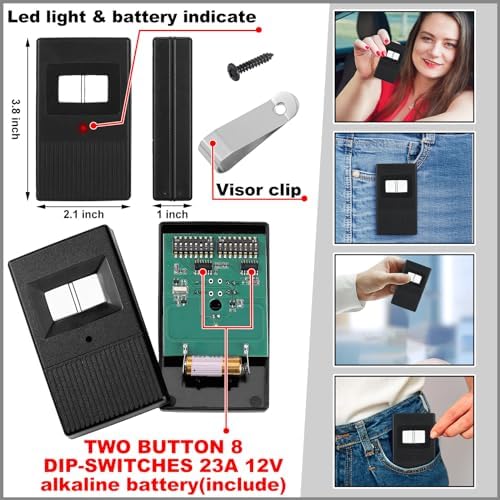 Led light & battery indicate

3.8 inch

2.1 inch

1 inch

Visor clip

TWO BUTTON 8 DIP-SWITCHES 23A 12V alkaline battery(include)