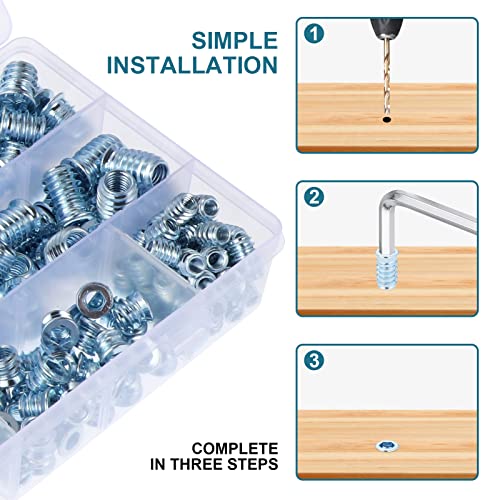 SIMPLE INSTALLATION

1

2

3

COMPLETE IN THREE STEPS