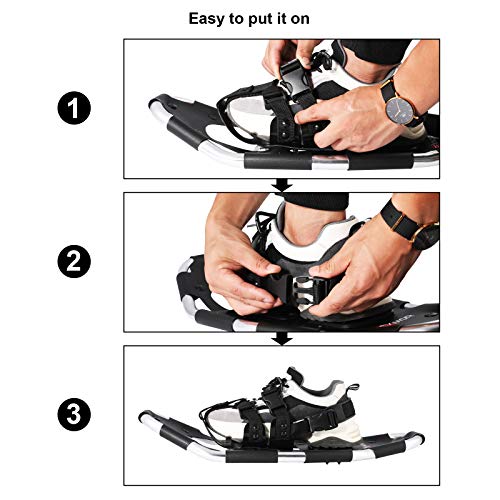 Easy to put it on

1

2

3