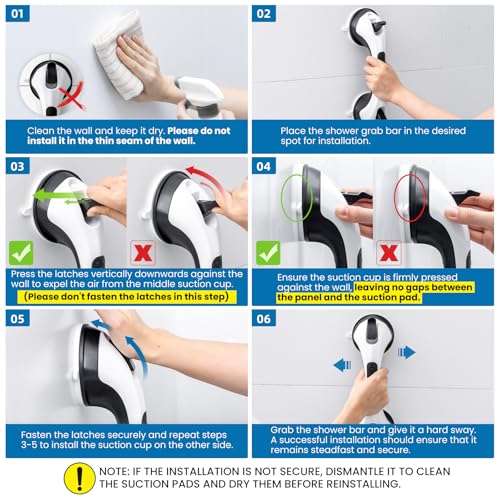 01

Clean the wall and keep it dry. Please do not install it in the thin seam of the wall.

02

Place the shower grab bar in the desired spot for installation.

03

Press the latches vertically downwards against the wall to expel the air from the middle suction cup. (Please don't fasten the latches in this step)

04

Ensure the suction cup is firmly pressed against the wall, leaving no gaps between the panel and the suction pad.

05

Fasten the latches securely and repeat steps 3-5 to install the suction cup on the other side.

06

Grab the shower bar and give it a hard sway. A successful installation should ensure that it remains steadfast and secure.

NOTE: IF THE INSTALLATION IS NOT SECURE, DISMANTLE IT TO CLEAN THE SUCTION PADS AND DRY THEM BEFORE REINSTALLING.