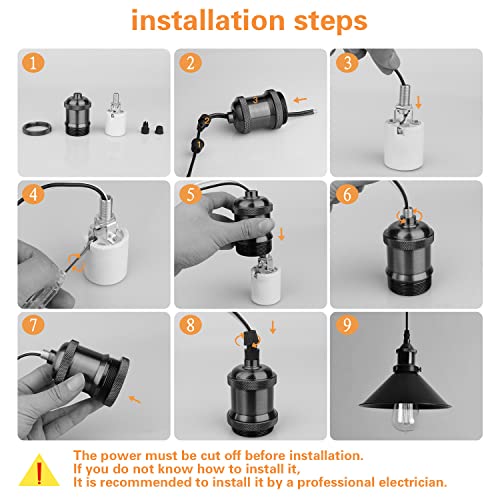 installation steps

1

2

3

2

1

3

4

5

6

7

8

9

!

The power must be cut off before installation.
If you do not know how to install it,
It is recommended to install it by a professional electrician.