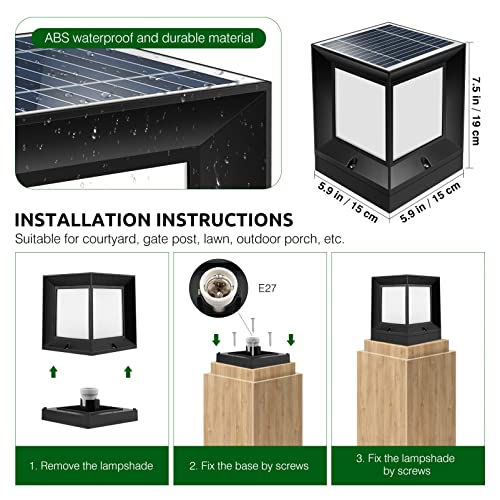 ABS waterproof and durable material

7.5 in / 19 cm

5.9 in / 15 cm

5.9 in / 15 cm

INSTALLATION INSTRUCTIONS

Suitable for courtyard, gate post, lawn, outdoor porch, etc.

E27

1. Remove the lampshade

2. Fix the base by screws

3. Fix the lampshade by screws