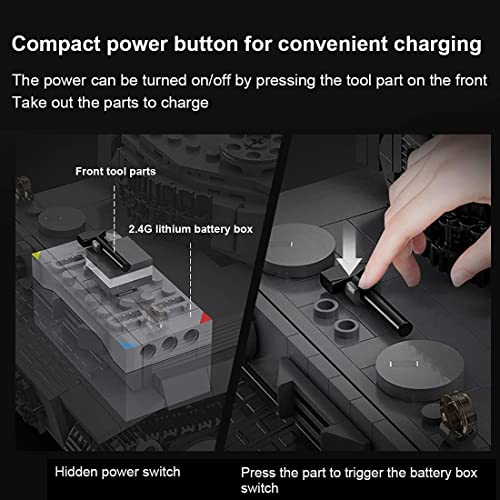 Compact power button for convenient charging

The power can be turned on/off by pressing the tool part on the front
Take out the parts to charge

Front tool parts

2.4G lithium battery box

Hidden power switch

Press the part to trigger the battery box switch