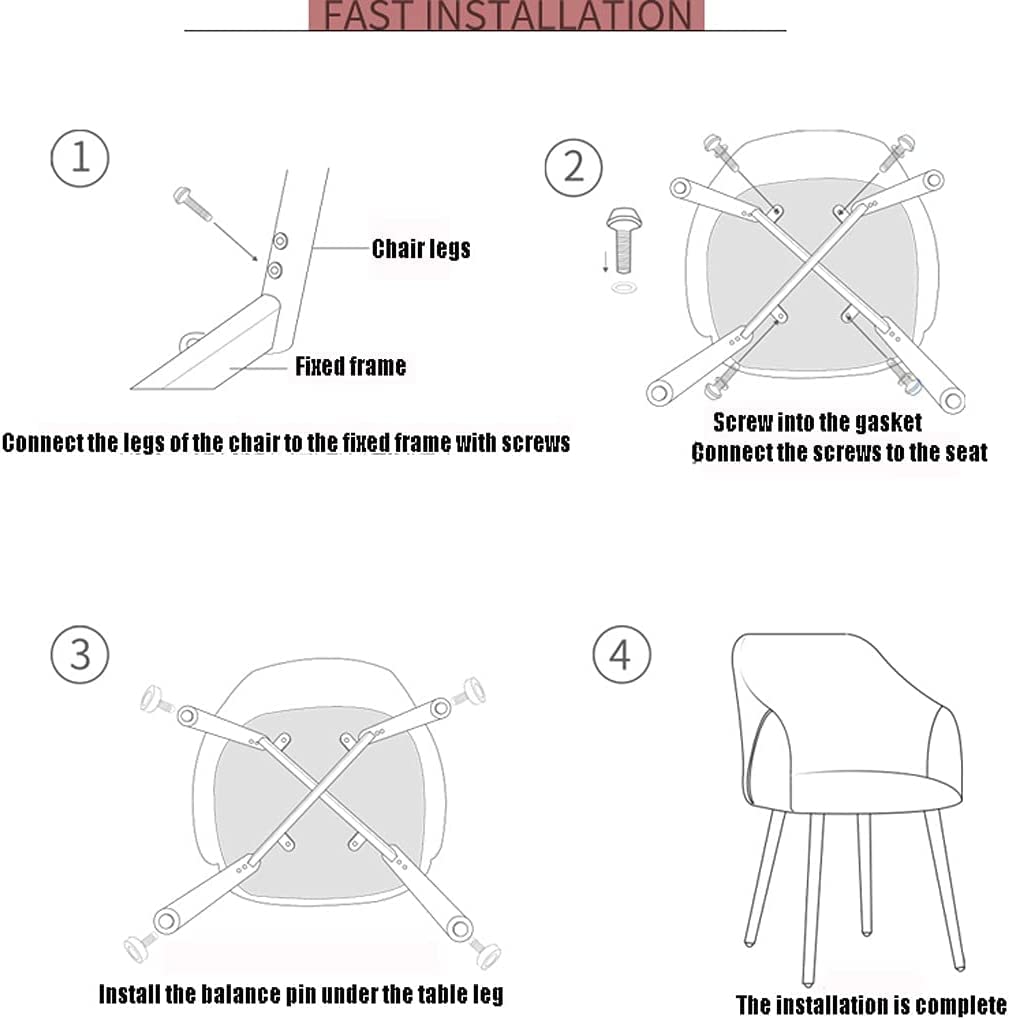 FAST INSTALLATION

1

Chair legs

Fixed frame

Connect the legs of the chair to the fixed frame with screws

2

Screw into the gasket
Connect the screws to the seat

3

Install the balance pin under the table leg

4

The installation is complete